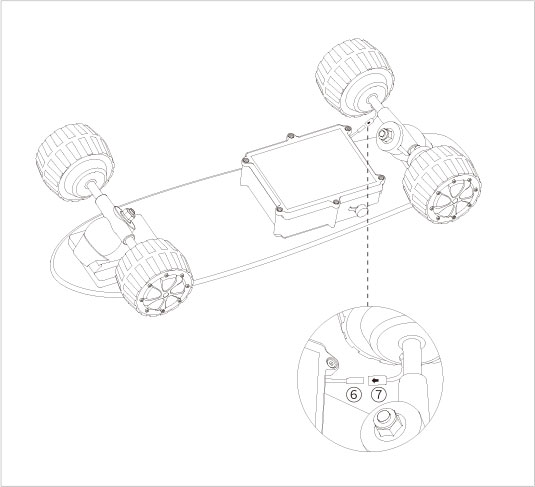 ⑥ ⑦