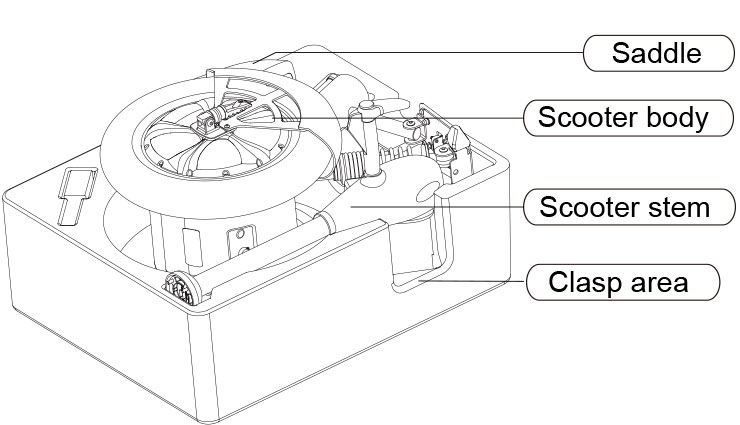 Saddle
Scooter body
Scooter stem
Clasp area